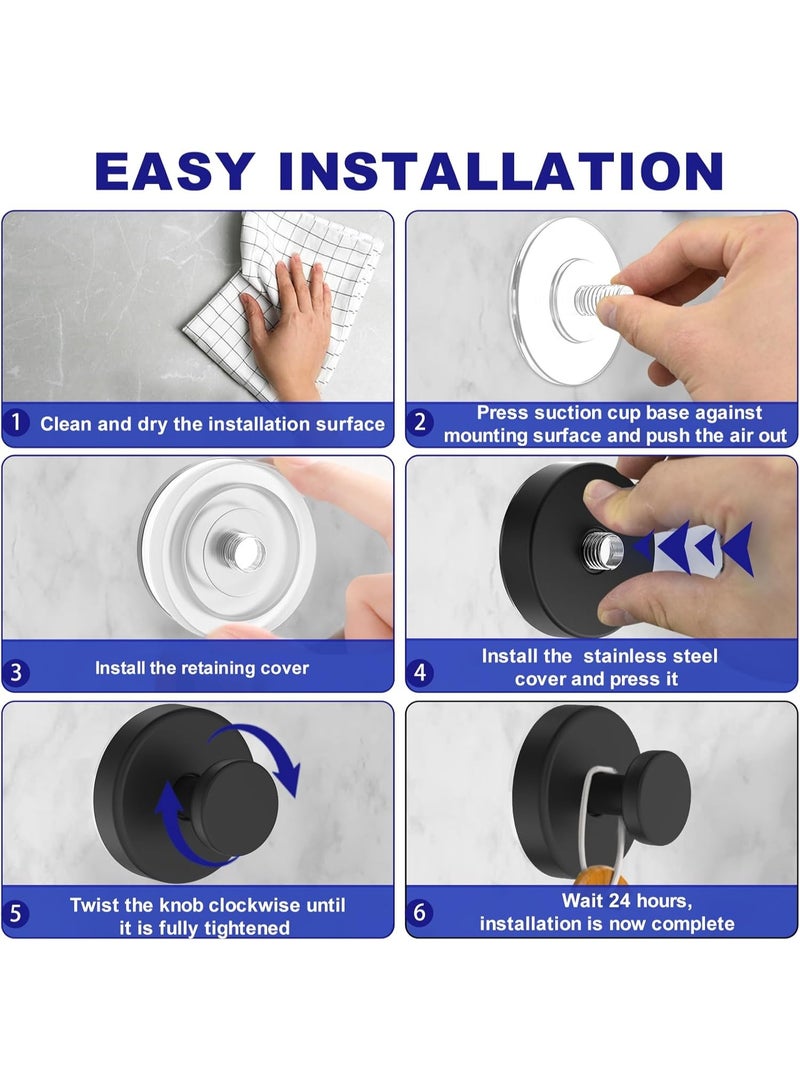 EASY INSTALLATION

1 Clean and dry the installation surface

2 Press suction cup base against mounting surface and push the air out

3 Install the retaining cover

4 Install the stainless steel cover and press it

5 Twist the knob clockwise until it is fully tightened

6 Wait 24 hours, installation is now complete